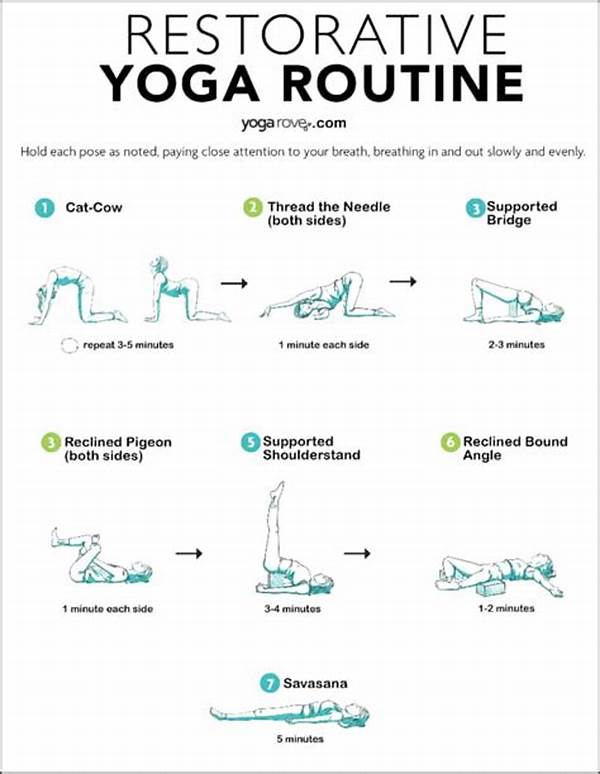 RESTORATIVE
YOGA ROUTINE

yogarove.com

Hold each pose as noted, paying close attention to your breath, breathing in and out slowly and evenly.

1 Cat-Cow

repeat 3-5 minutes

2 Thread the Needle (both sides)

1 minute each side

3 Supported Bridge

2-3 minutes

3 Reclined Pigeon (both sides)

1 minute each side

5 Supported Shoulderstand

3-4 minutes

6 Reclined Bound Angle

1-2 minutes

7 Savasana

5 minutes