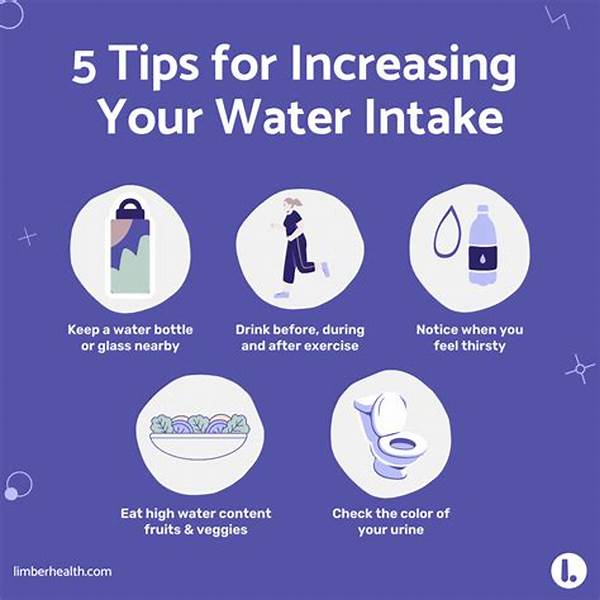 5 Tips for Increasing Your Water Intake

Keep a water bottle or glass nearby

Drink before, during and after exercise

Notice when you feel thirsty

Eat high water content fruits & veggies

Check the color of your urine

limberhealth.com

l.